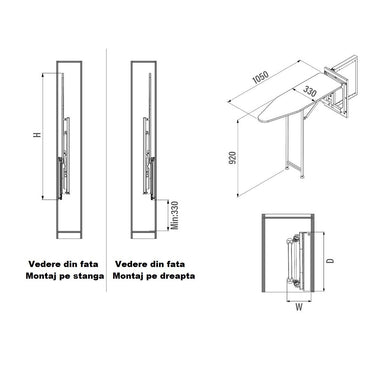 H

Min:330

Vedere din fata
Montaj pe stanga

Vedere din fata
Montaj pe dreapta

1050

330

920

D

W