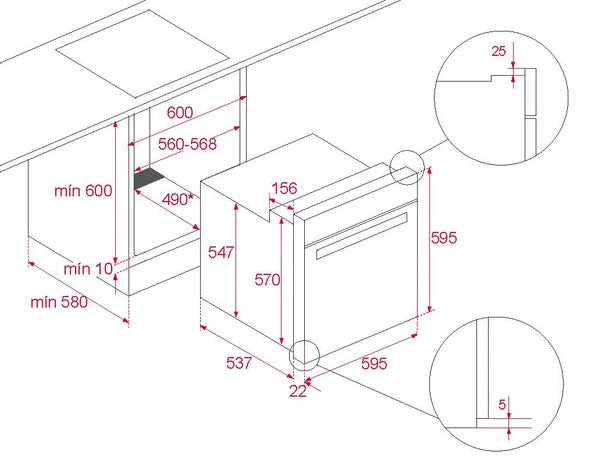 25

600

560-568

mín 600

490*

156

547

570

595

mín 10

mín 580

537

595

22

5