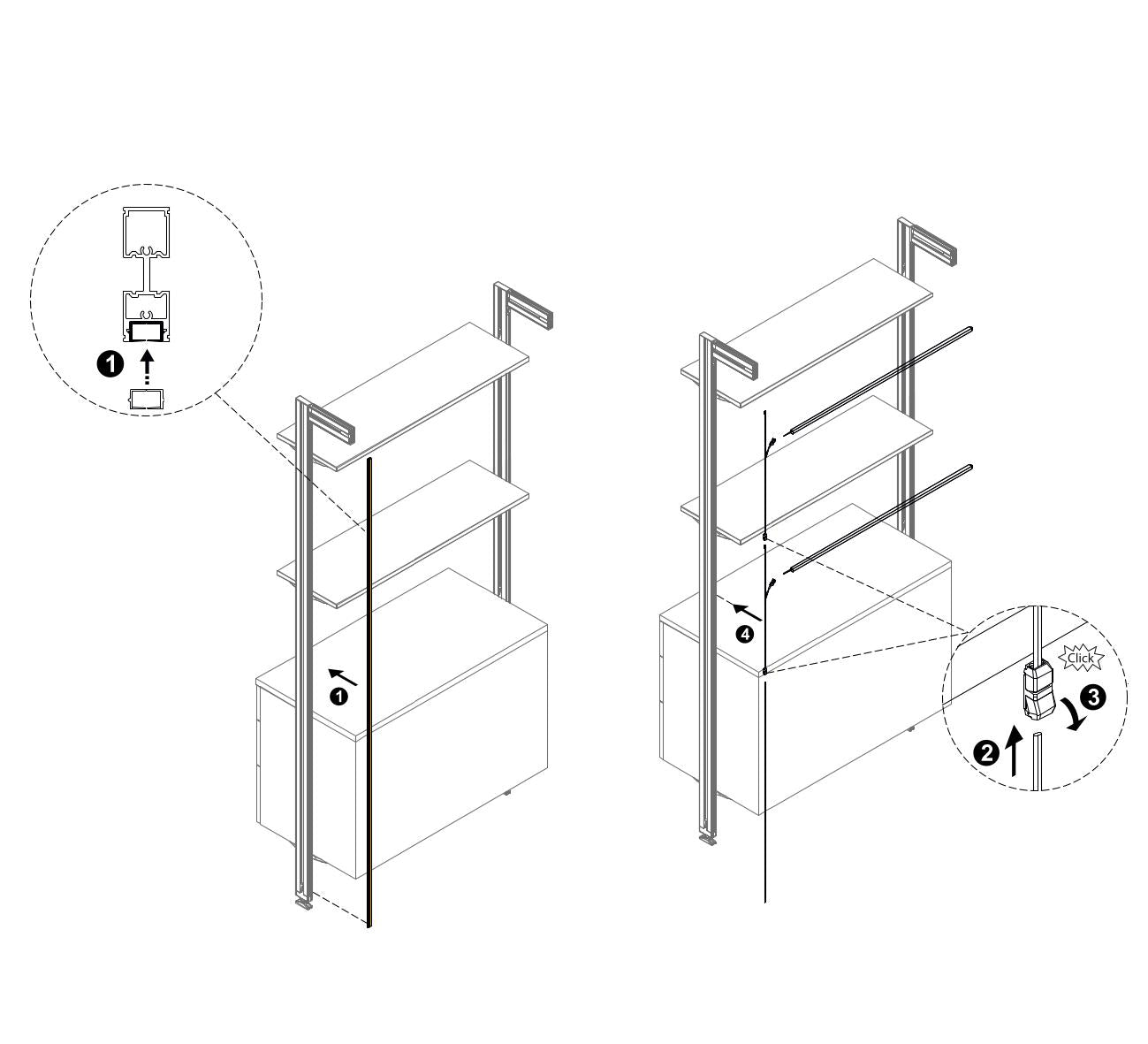 1

1

4

Click

3

2