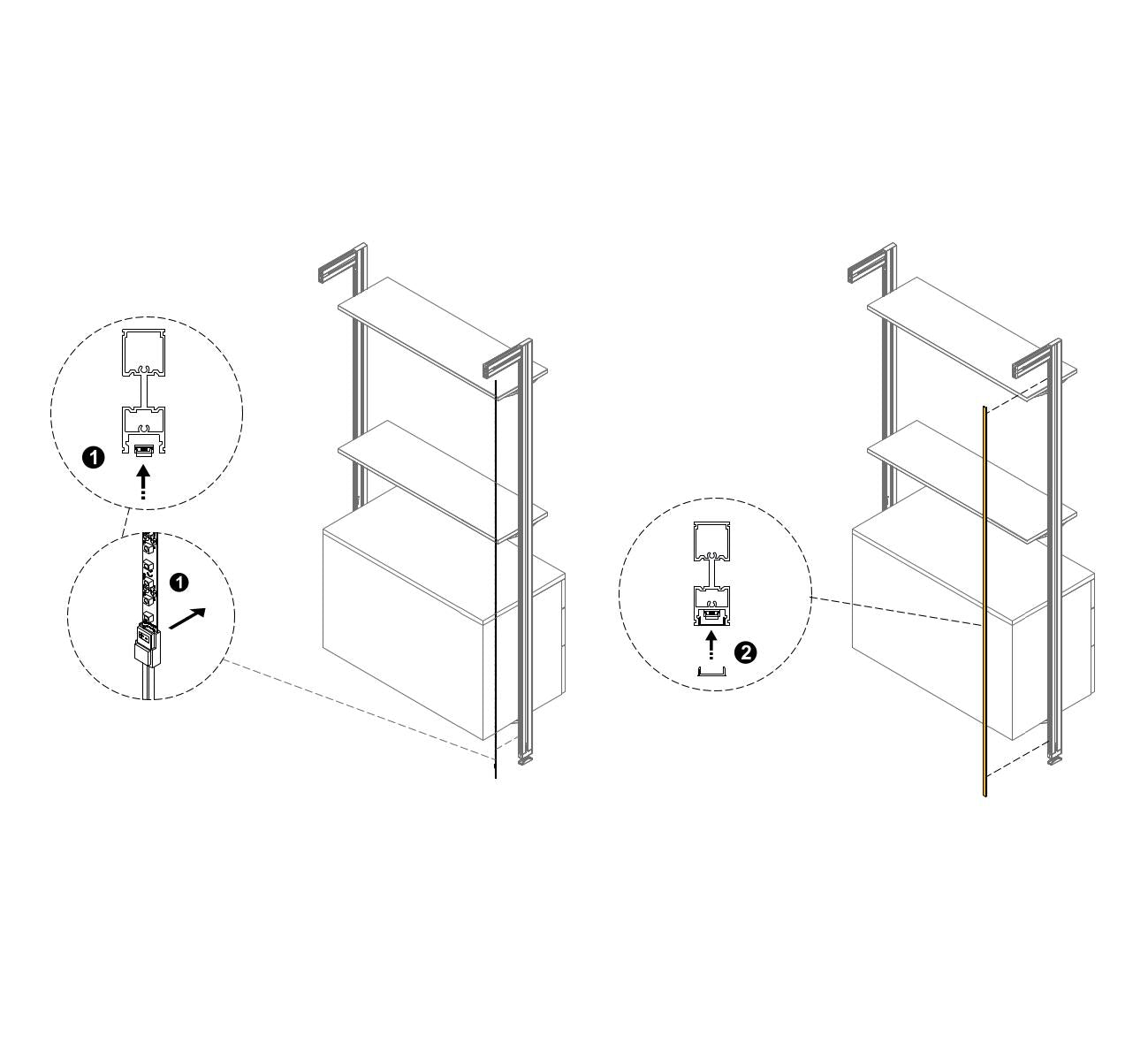 1
1
2