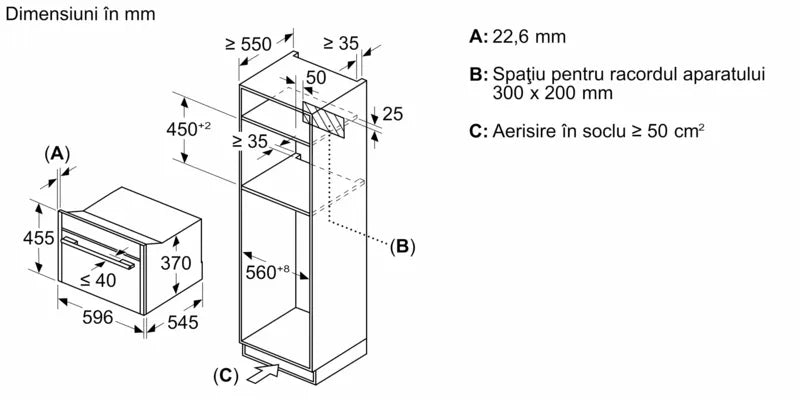 Dimensiuni în mm

(A)

455

≤ 40

370

596

545

≥ 550

≥ 35

50

25

$450^{+2}$

≥ 35

$560^{+8}$

(B)

(C)

A: 22,6 mm

B: Spaţiu pentru racordul aparatului 300 x 200 mm

C: Aerisire în soclu ≥ 50 $cm^2$